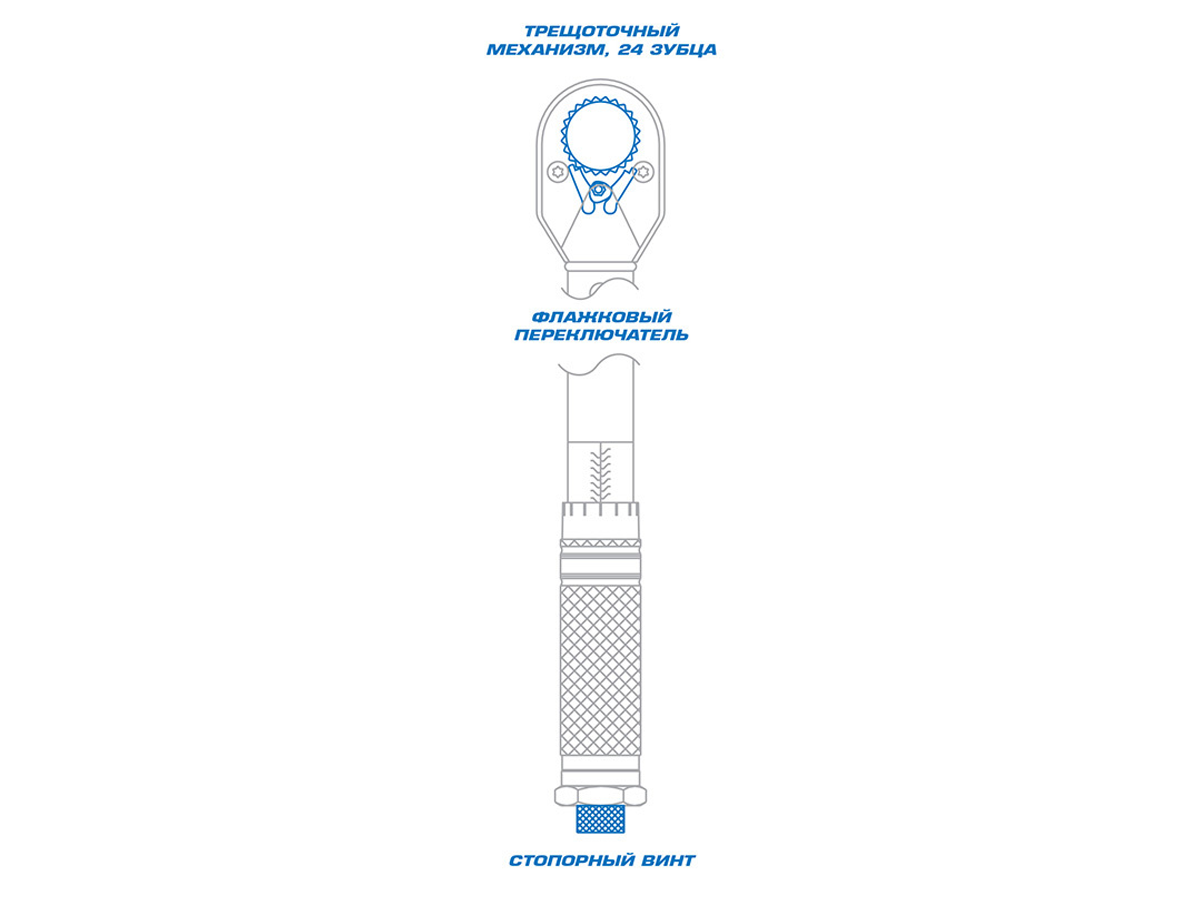 ТРЕЩОТОЧНЫЙ МЕХАНИЗМ, 24 ЗУБЦА

ФЛАЖКОВЫЙ ПЕРЕКЛЮЧАТЕЛЬ

СТОПОРНЫЙ ВИНТ