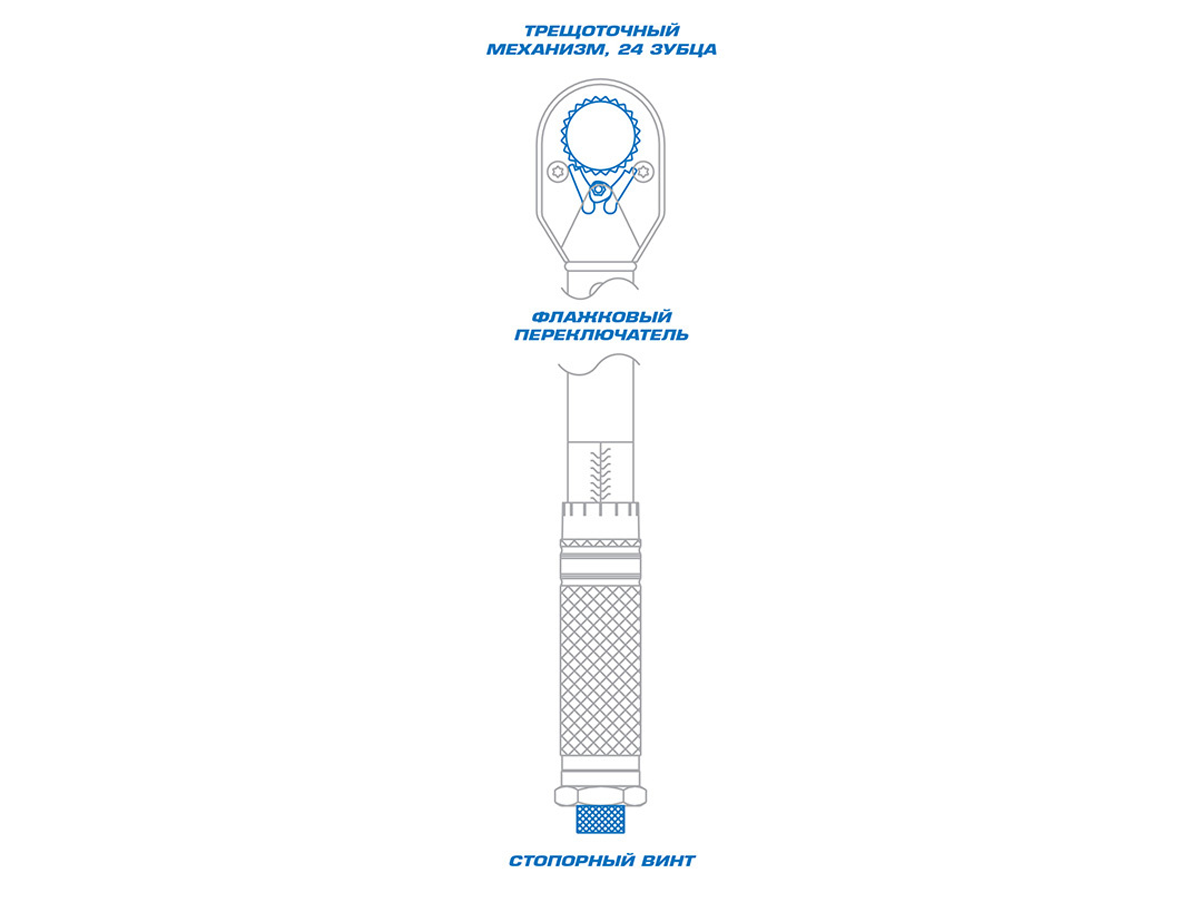 ТРЕЩОТОЧНЫЙ МЕХАНИЗМ, 24 ЗУБЦА

ФЛАЖКОВЫЙ ПЕРЕКЛЮЧАТЕЛЬ

СТОПОРНЫЙ ВИНТ