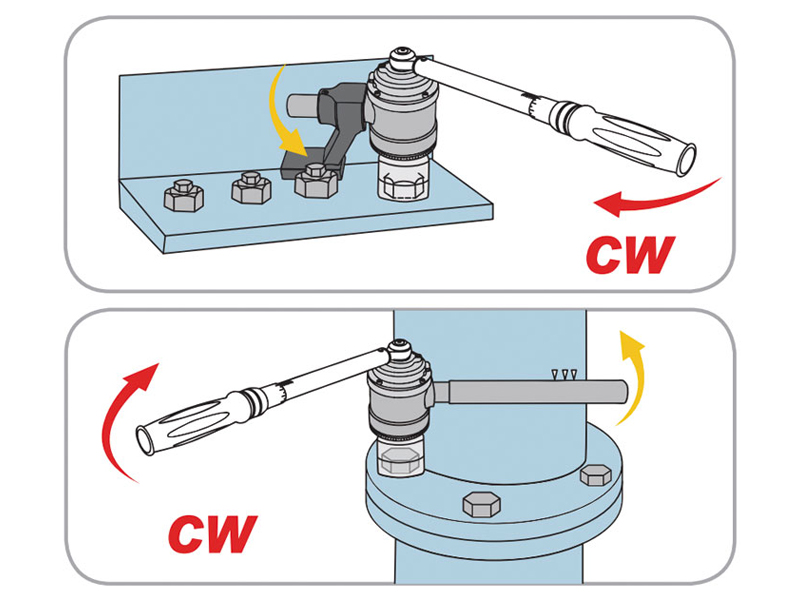 CW

CW