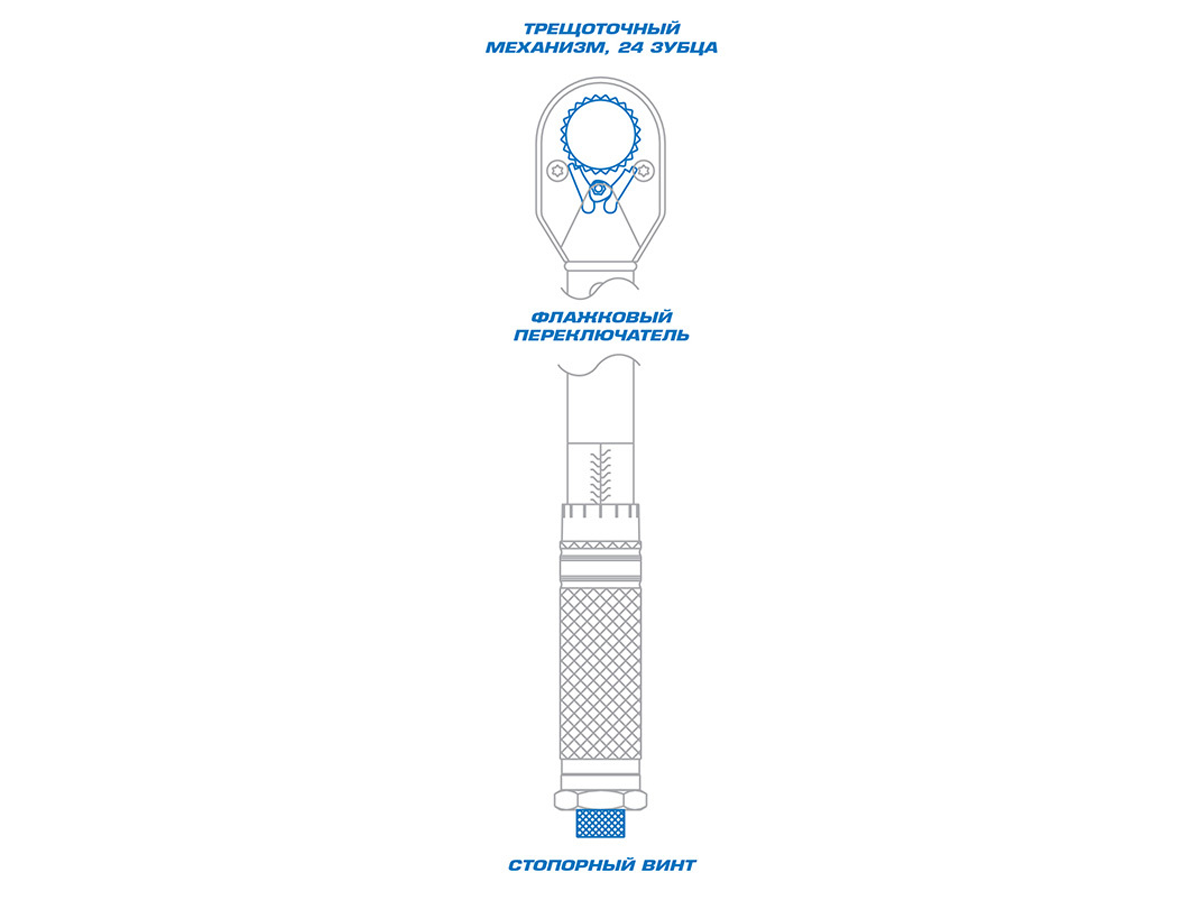 ТРЕЩОТОЧНЫЙ МЕХАНИЗМ, 24 ЗУБЦА

ФЛАЖКОВЫЙ ПЕРЕКЛЮЧАТЕЛЬ

СТОПОРНЫЙ ВИНТ